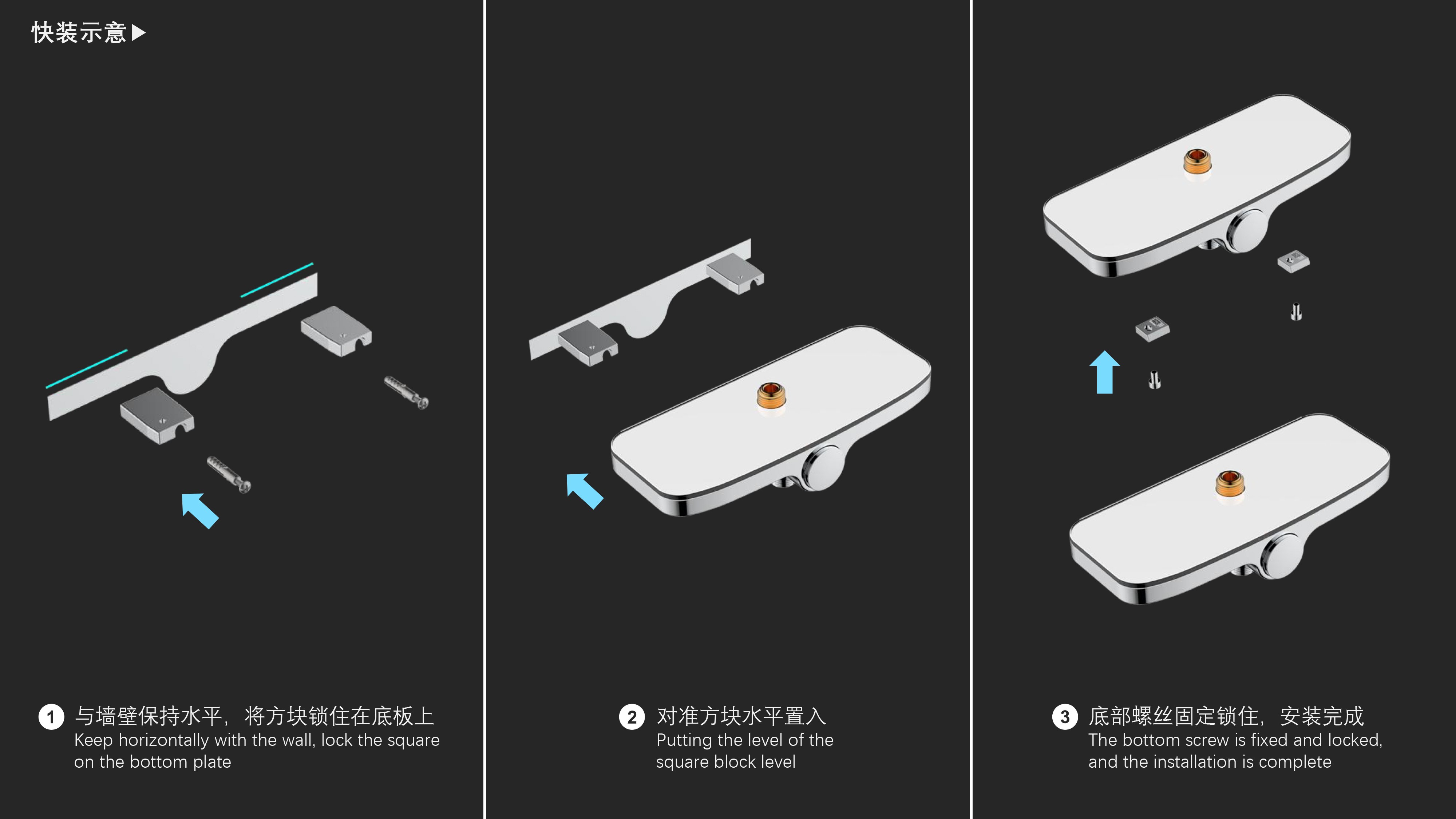 快装示意▶

1 与墙壁保持水平，将方块锁住在底板上
Keep horizontally with the wall, lock the square on the bottom plate

2 对准方块水平置入
Putting the level of the square block level

3 底部螺丝固定锁住，安装完成
The bottom screw is fixed and locked, and the installation is complete